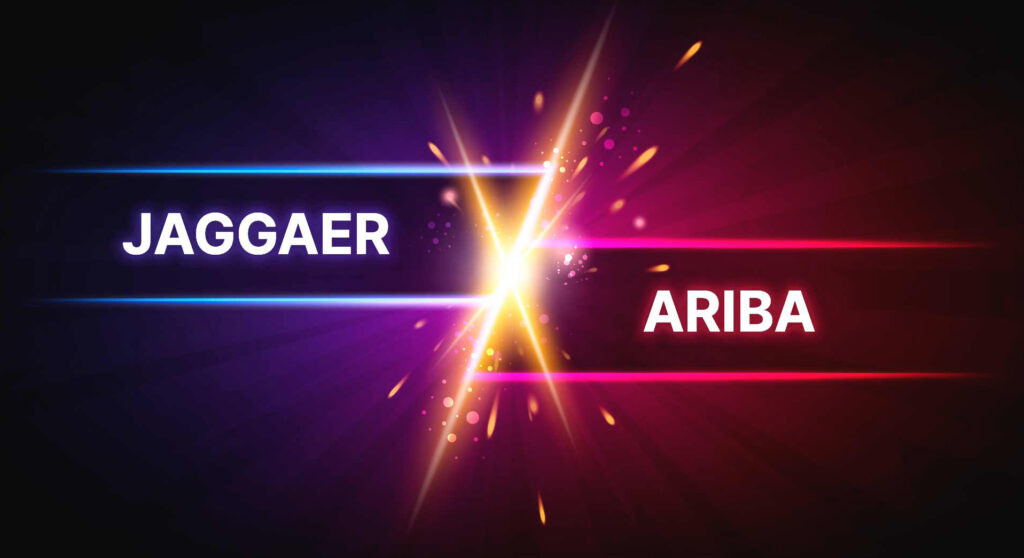 JAGGAER

ARIBA